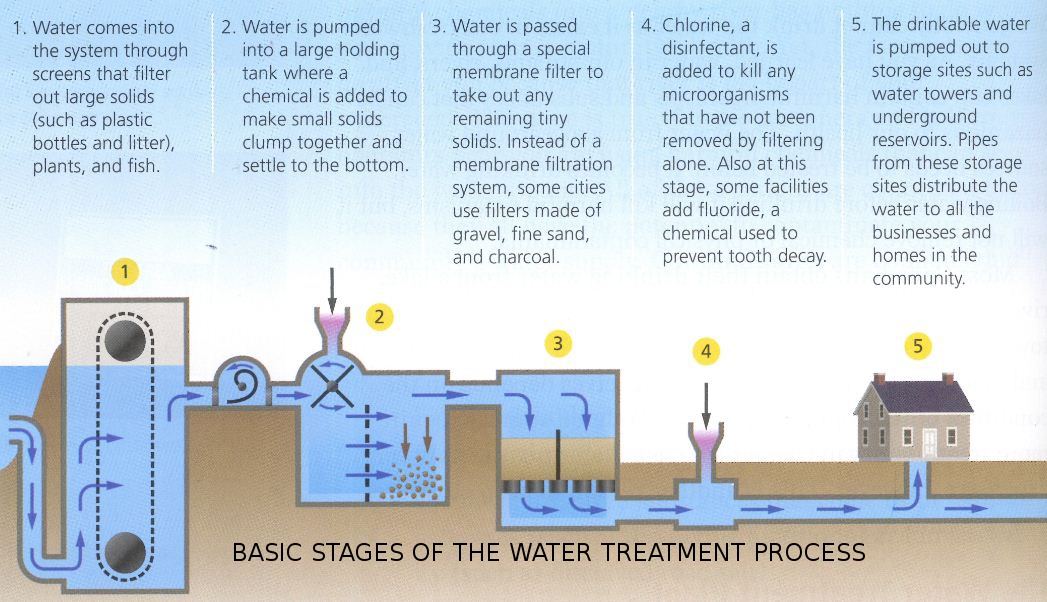 1. Water comes into the system through screens that filter out large solids (such as plastic bottles and litter), plants, and fish.

2. Water is pumped into a large holding tank where a chemical is added to make small solids clump together and settle to the bottom.

3. Water is passed through a special membrane filter to take out any remaining tiny solids. Instead of a membrane filtration system, some cities use filters made of gravel, fine sand, and charcoal.

4. Chlorine, a disinfectant, is added to kill any microorganisms that have not been removed by filtering alone. Also at this stage, some facilities add fluoride, a chemical used to prevent tooth decay.

5. The drinkable water is pumped out to storage sites such as water towers and underground reservoirs. Pipes from these storage sites distribute the water to all the businesses and homes in the community.

1

2

3

4

5

BASIC STAGES OF THE WATER TREATMENT PROCESS